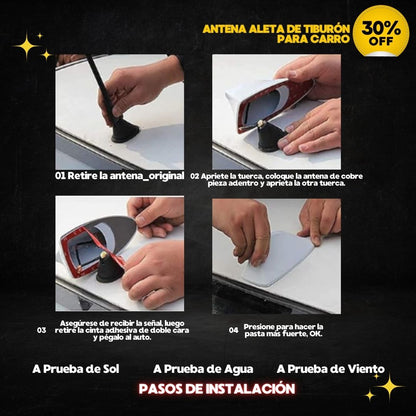 ANTENA ALETA DE TIBURÓN PARA CARRO

30% OFF

01 Retire la antena_original

02 Apriete la tuerca, coloque la antena de cobre pieza adentro y aprieta la otra tuerca.

03 Asegúrese de recibir la señal, luego retire la cinta adhesiva de doble cara y pégalo al auto.

04 Presione para hacer la pasta más fuerte, OK.

A Prueba de Sol

A Prueba de Agua

A Prueba de Viento

PASOS DE INSTALACIÓN