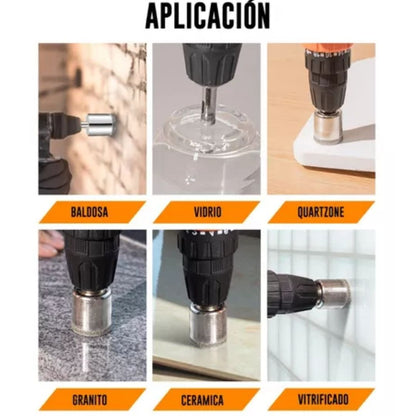 APLICACIÓN

BALDOSA

VIDRIO

QUARTZONE

GRANITO

CERAMICA

VITRIFICADO