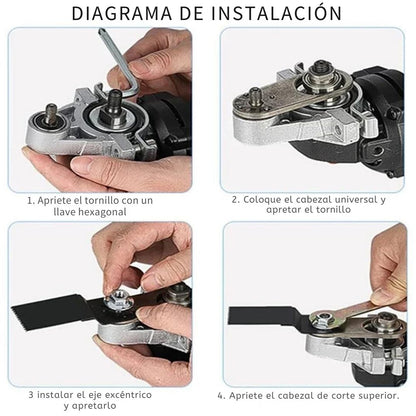 DIAGRAMA DE INSTALACIÓN

1. Apriete el tornillo con un llave hexagonal

2. Coloque el cabezal universal y apretar el tornillo

3 instalar el eje excéntrico y apretarlo

4. Apriete el cabezal de corte superior.