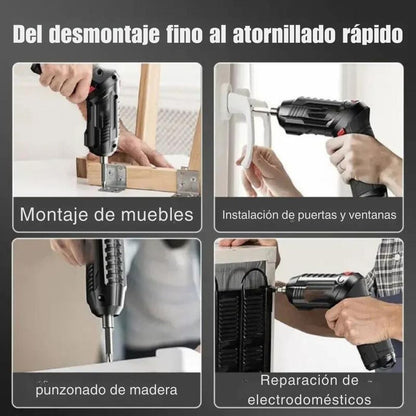 Del desmontaje fino al atornillado rápido

Montaje de muebles

Instalación de puertas y ventanas

punzonado de madera

Reparación de electrodomésticos