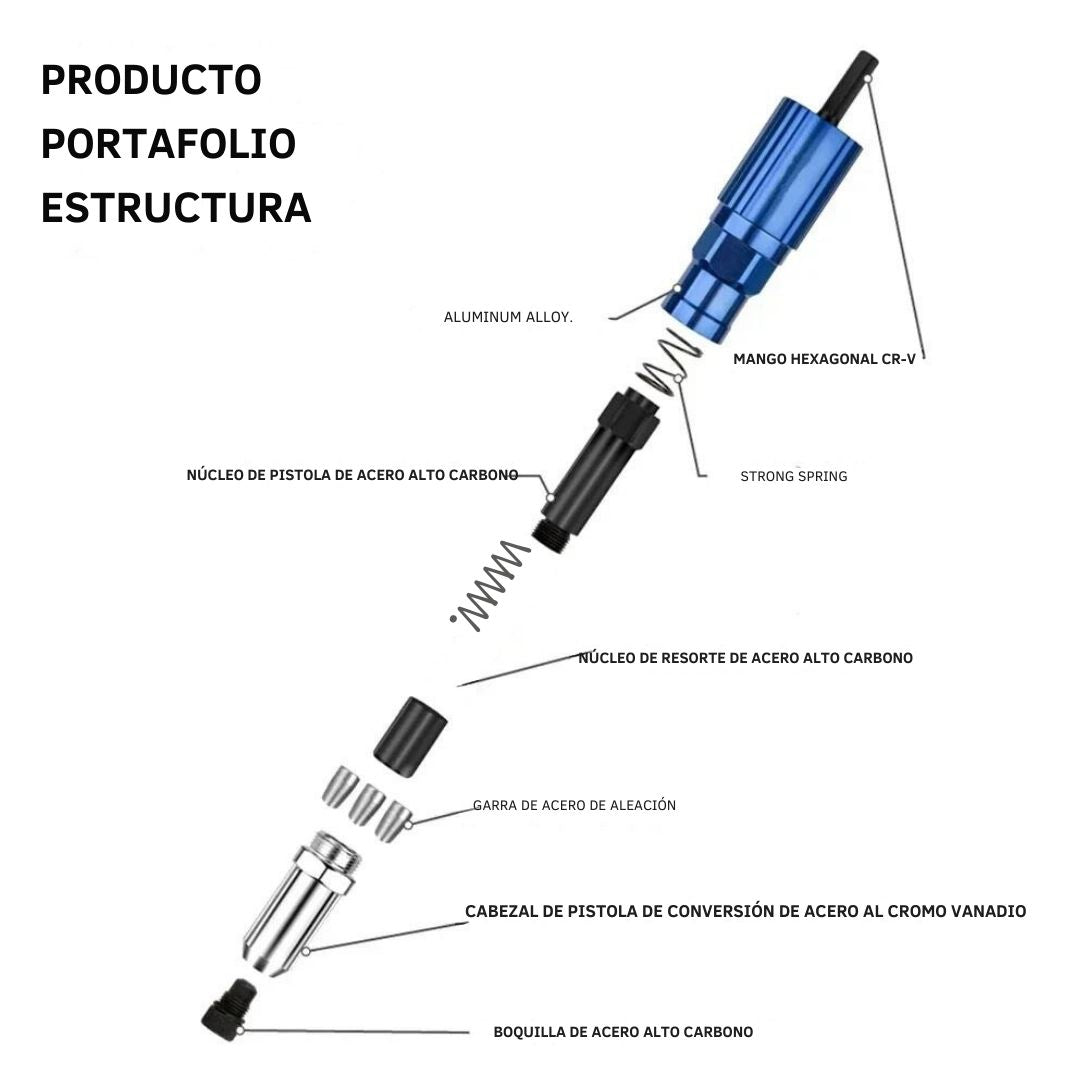 PRODUCTO
PORTAFOLIO
ESTRUCTURA

ALUMINUM ALLOY.

MANGO HEXAGONAL CR-V

NÚCLEO DE PISTOLA DE ACERO ALTO CARBONO

STRONG SPRING

NÚCLEO DE RESORTE DE ACERO ALTO CARBONO

GARRA DE ACERO DE ALEACIÓN

CABEZAL DE PISTOLA DE CONVERSIÓN DE ACERO AL CROMO VANADIO

BOQUILLA DE ACERO ALTO CARBONO