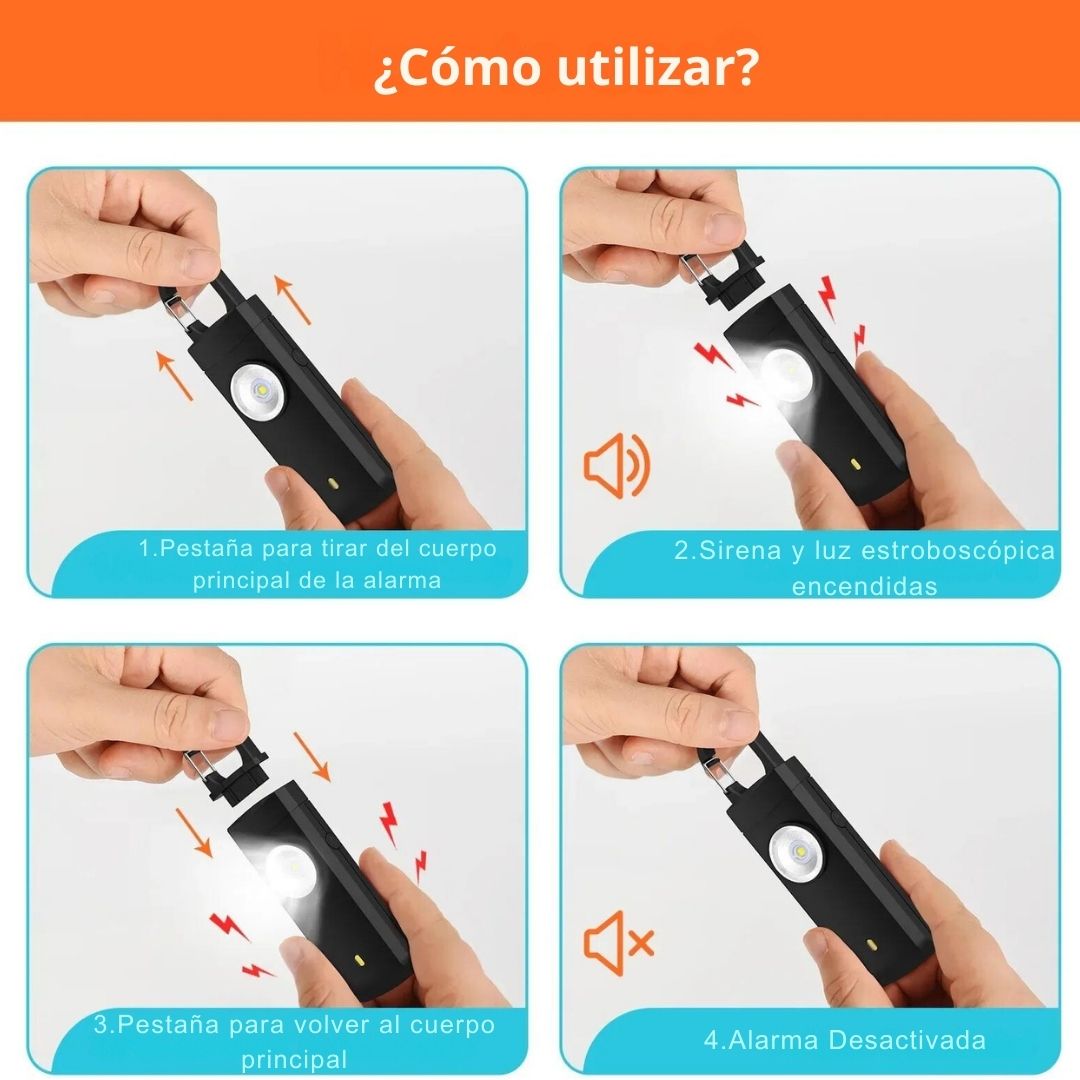 ¿Cómo utilizar?

1.Pestaña para tirar del cuerpo principal de la alarma

2.Sirena y luz estroboscópica encendidas

3.Pestaña para volver al cuerpo principal

4.Alarma Desactivada