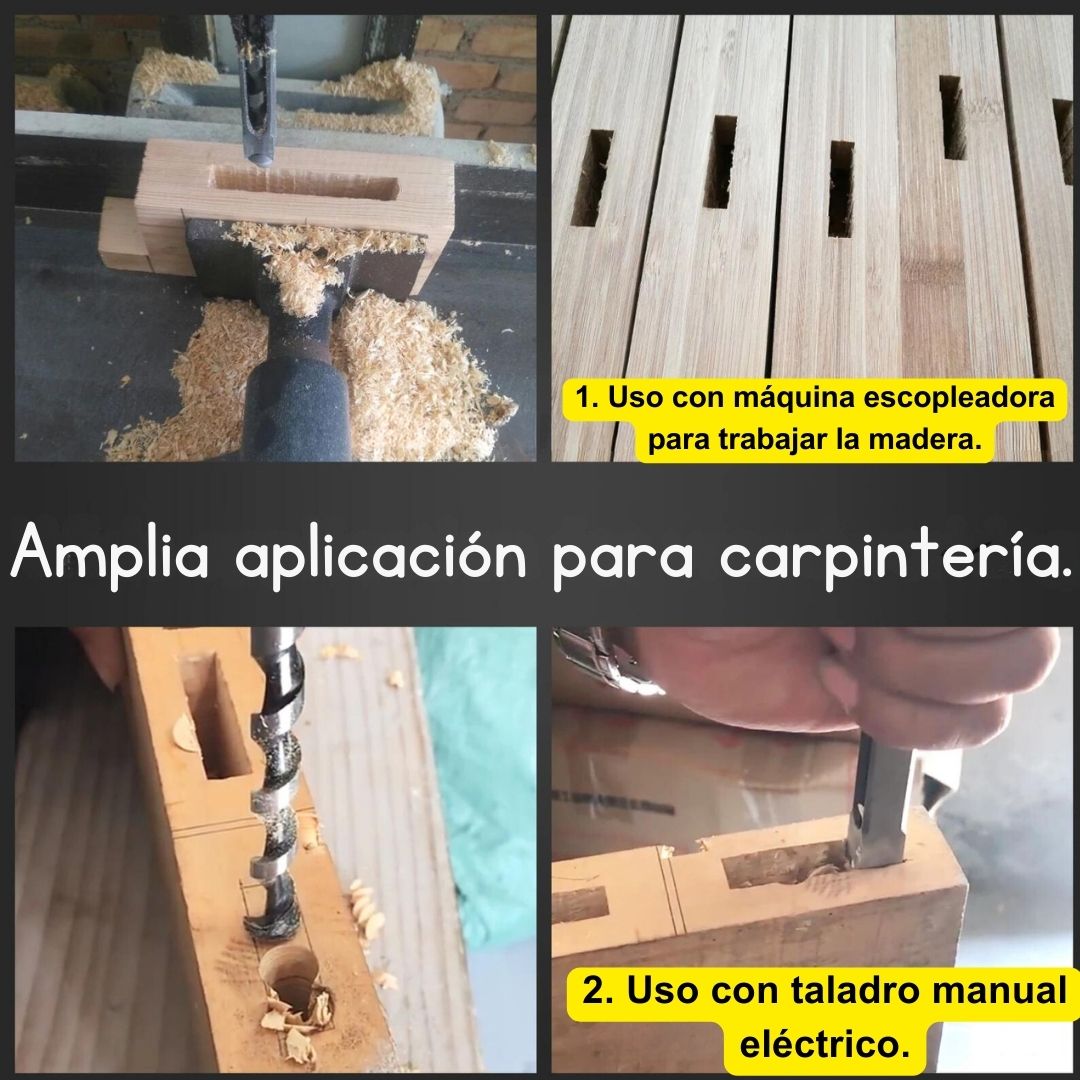 1. Uso con máquina escopleadora para trabajar la madera.

Amplia aplicación para carpintería.

2. Uso con taladro manual eléctrico.