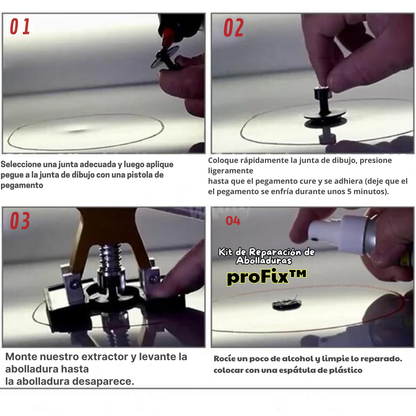 01

Seleccione una junta adecuada y luego aplique pegue a la junta de dibujo con una pistola de pegamento

02

Coloque rápidamente la junta de dibujo, presione ligeramente
hasta que el pegamento cure y se adhiera (deje que el el pegamento se enfría durante unos 5 minutos).

03

Monte nuestro extractor y levante la abolladura hasta
la abolladura desaparece.

04

Kit de Reparación de Abolladuras
proFix™

Rocíe un poco de alcohol y limpie lo reparado. colocar con una espátula de plástico