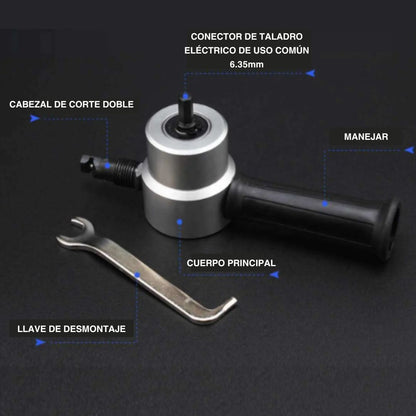 CONECTOR DE TALADRO ELÉCTRICO DE USO COMÚN 6.35mm

CABEZAL DE CORTE DOBLE

MANEJAR

CUERPO PRINCIPAL

LLAVE DE DESMONTAJE