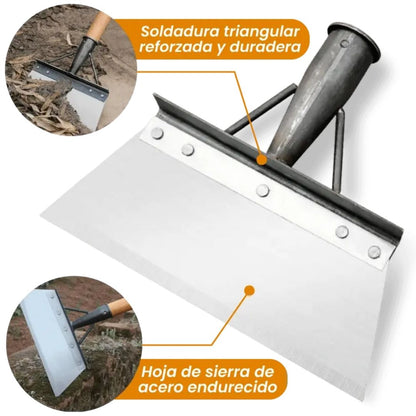 Soldadura triangular reforzada y duradera

Hoja de sierra de acero endurecido