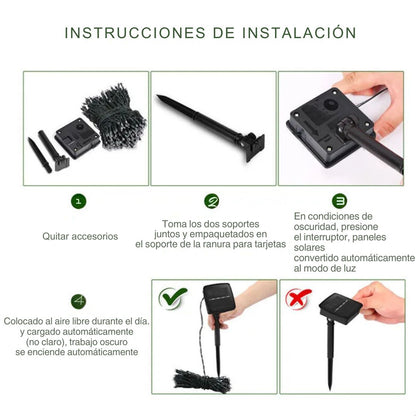 INSTRUCCIONES DE INSTALACIÓN

1

Quitar accesorios

2

Toma los dos soportes juntos y empaquetados en el soporte de la ranura para tarjetas

3

En condiciones de oscuridad, presione el interruptor, paneles solares convertido automáticamente al modo de luz

4

Colocado al aire libre durante el día, y cargado automáticamente (no claro), trabajo oscuro se enciende automáticamente