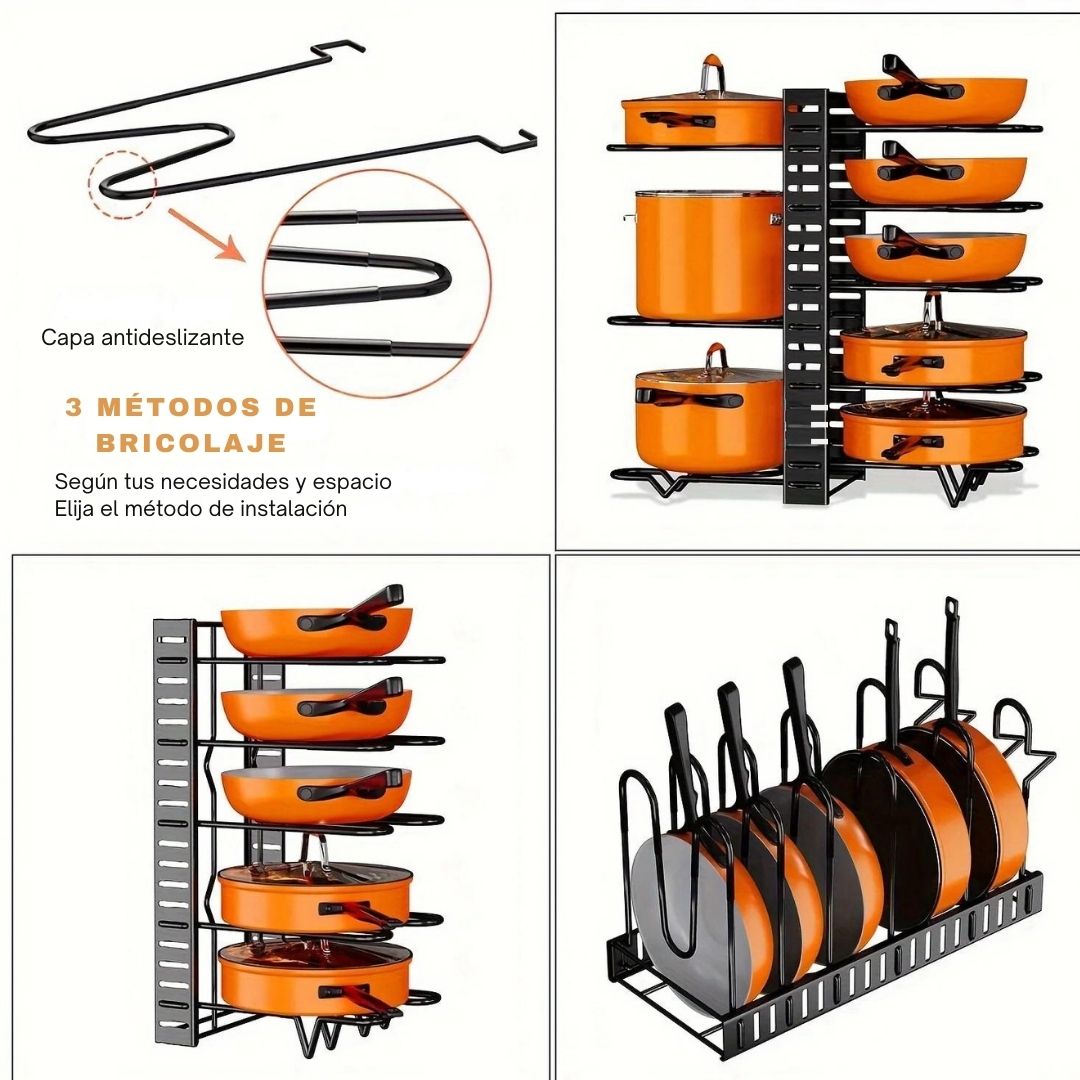 Capa antideslizante

3 MÉTODOS DE BRICOLAJE

Según tus necesidades y espacio
Elija el método de instalación