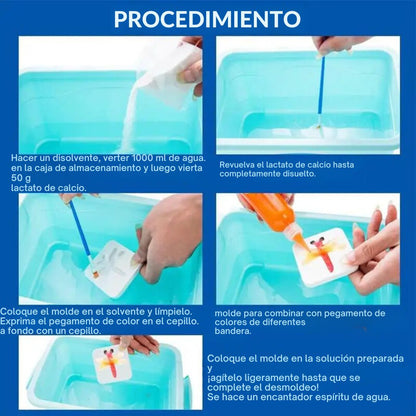 PROCEDIMIENTO

Hacer un disolvente, verter 1000 ml de agua. en la caja de almacenamiento y luego vierta 50 g
lactato de calcio.

Revuelva el lactato de calcio hasta completamente disuelto.

Coloque el molde en el solvente y límpielo. Exprima el pegamento de color en el cepillo. a fondo con un cepillo.

molde para combinar con pegamento de colores de diferentes
bandera.

Coloque el molde en la solución preparada y
¡agítelo ligeramente hasta que se complete el desmoldeo!
Se hace un encantador espíritu de agua.