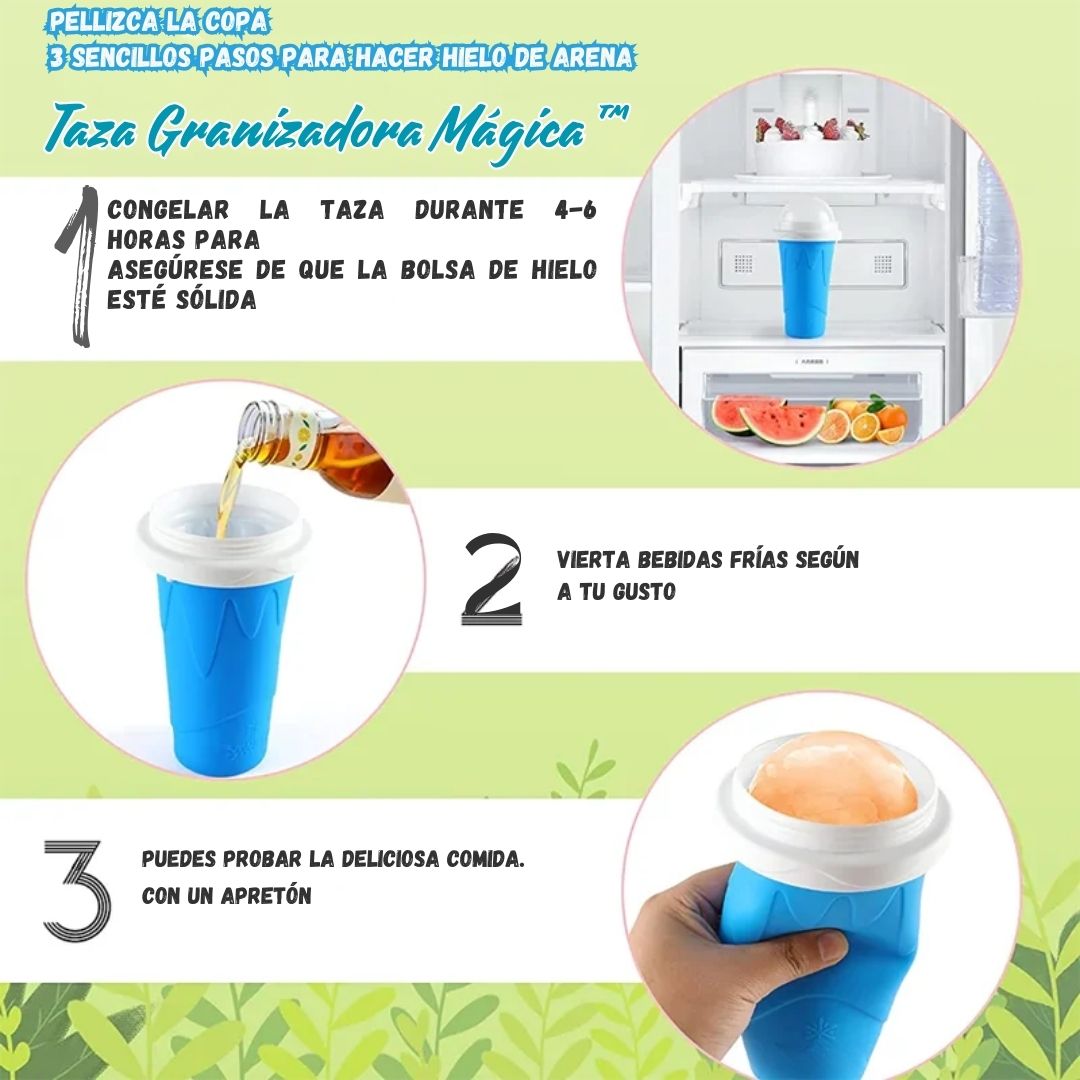 PELLIZCA LA COPA
3 SENCILLOS PASOS PARA HACER HIELO DE ARENA

Taza Granizadora Mágica ™

1

CONGELAR LA TAZA DURANTE 4-6 HORAS PARA
ASEGÚRESE DE QUE LA BOLSA DE HIELO ESTÉ SÓLIDA

2

VIERTA BEBIDAS FRÍAS SEGÚN A TU GUSTO

3

PUEDES PROBAR LA DELICIOSA COMIDA.
CON UN APRETÓN