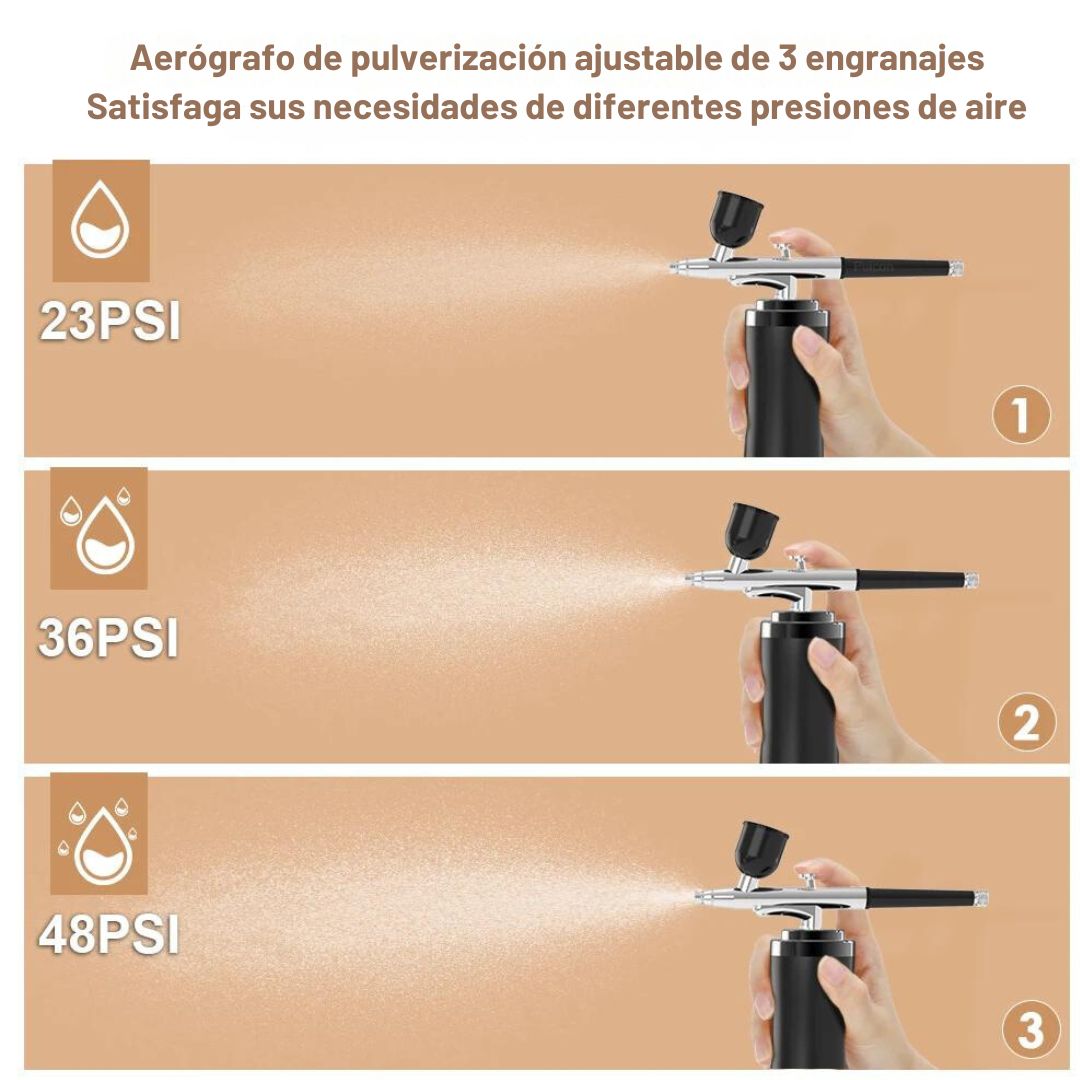 Aerógrafo de pulverización ajustable de 3 engranajes
Satisfaga sus necesidades de diferentes presiones de aire

23PSI

1

36PSI

2

48PSI

3