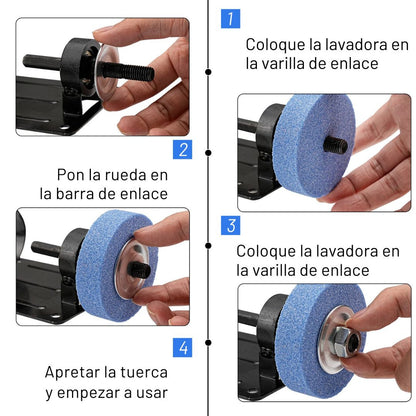 1

Coloque la lavadora en la varilla de enlace

2

Pon la rueda en la barra de enlace

3

Coloque la lavadora en la varilla de enlace

4

Apretar la tuerca y empezar a usar