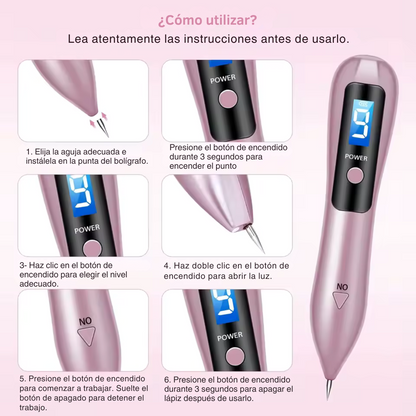 ¿Cómo utilizar?

Lea atentamente las instrucciones antes de usarlo.

1. Elija la aguja adecuada e instálela en la punta del bolígrafo.

POWER

Presione el botón de encendido durante 3 segundos para encender el punto

9

POWER

3- Haz clic en el botón de encendido para elegir el nivel adecuado.

4. Haz doble clic en el botón de encendido para abrir la luz.

NO

5. Presione el botón de encendido para comenzar a trabajar. Suelte el botón de apagado para detener el trabajo.

9

POWER

6. Presione el botón de encendido durante 3 segundos para apagar el lápiz después de usarlo.

9

POWER

NO