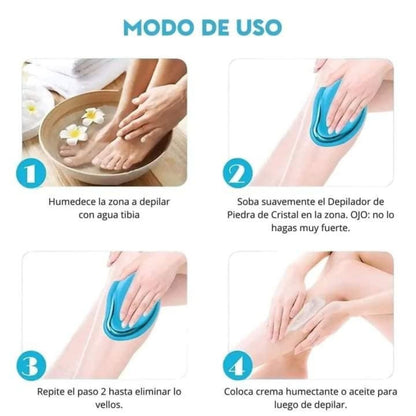 MODO DE USO

1

Humedece la zona a depilar con agua tibia

2

Soba suavemente el Depilador de Piedra de Cristal en la zona. OJO: no lo hagas muy fuerte.

3

Repite el paso 2 hasta eliminar lo vellos.

4

Coloca crema humectante o aceite para luego de depilar.