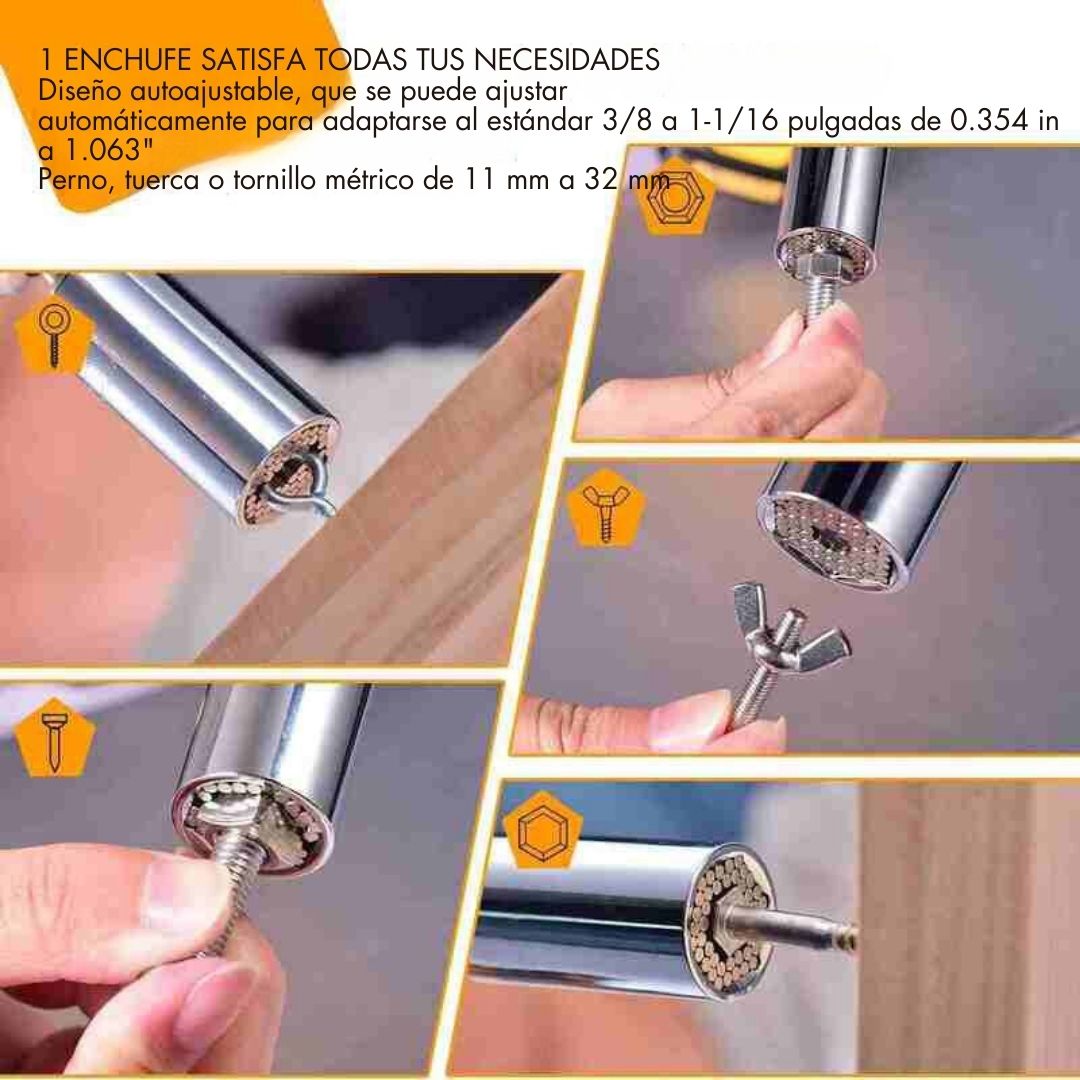 1 ENCHUFE SATISFA TODAS TUS NECESIDADES
Diseño autoajustable, que se puede ajustar automáticamente para adaptarse al estándar 3/8 a 1-1/16 pulgadas de 0.354 in a 1.063"
Perno, tuerca o tornillo métrico de 11 mm a 32 mm